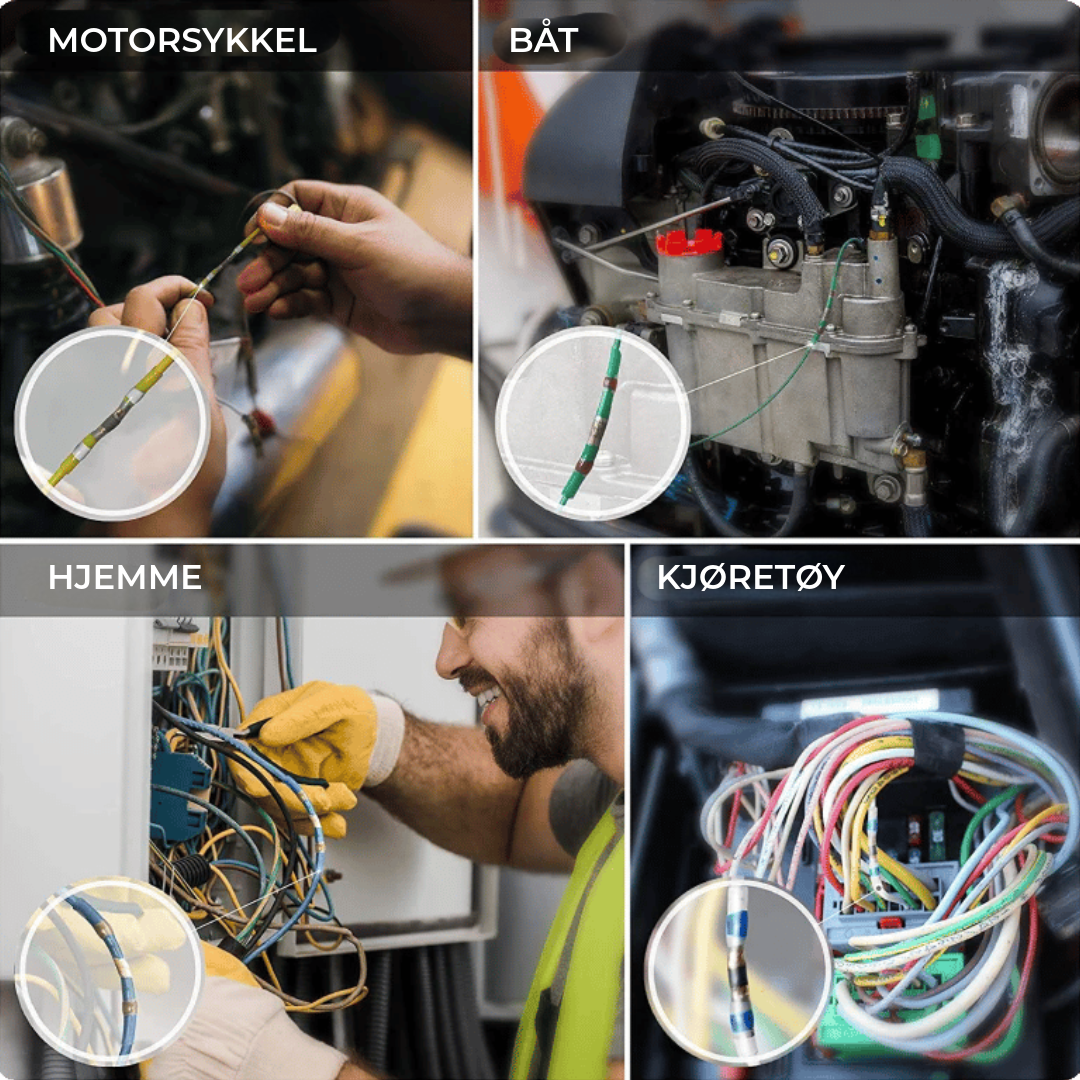 MOTORSYKKEL

BÅT

HJEMME

KJØRETØY