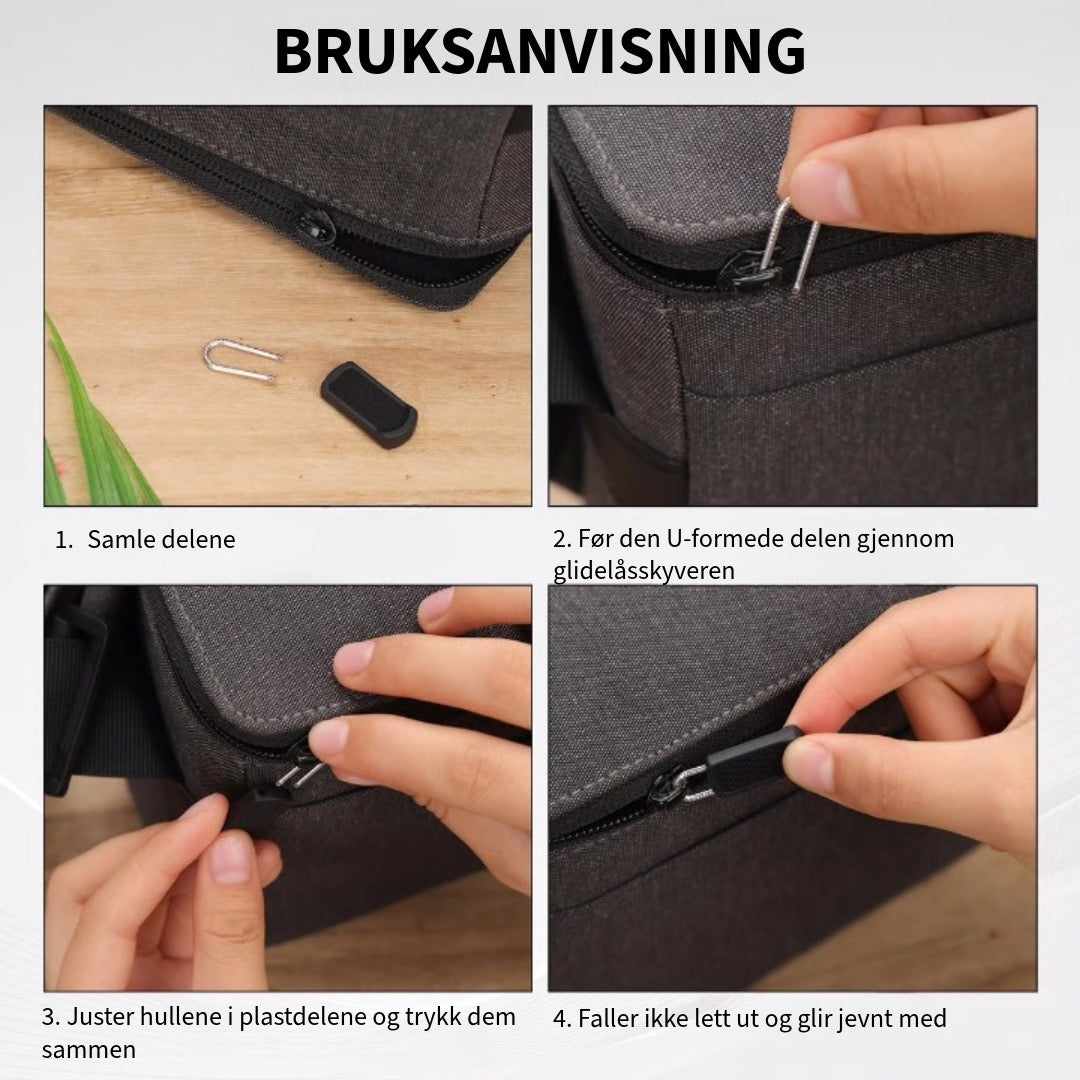 BRUKSANVISNING

1. Samle delene

2. Før den U-formede delen gjennom glidelåsskyveren

3. Juster hullene i plastdelene og trykk dem sammen

4. Faller ikke lett ut og glir jevnt med