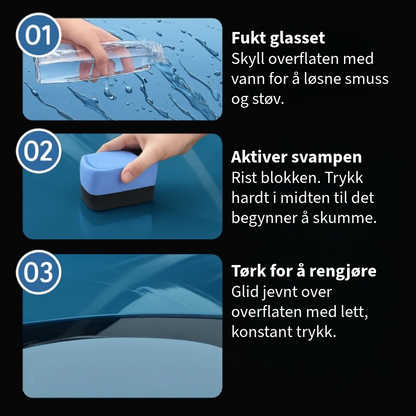 01

Fukt glasset
Skyll overflaten med vann for å løsne smuss og støv.

02

Aktiver svampen
Rist blokken. Trykk hardt i midten til det begynner å skumme.

03

Tørk for å rengjøre
Glid jevnt over overflaten med lett, konstant trykk.