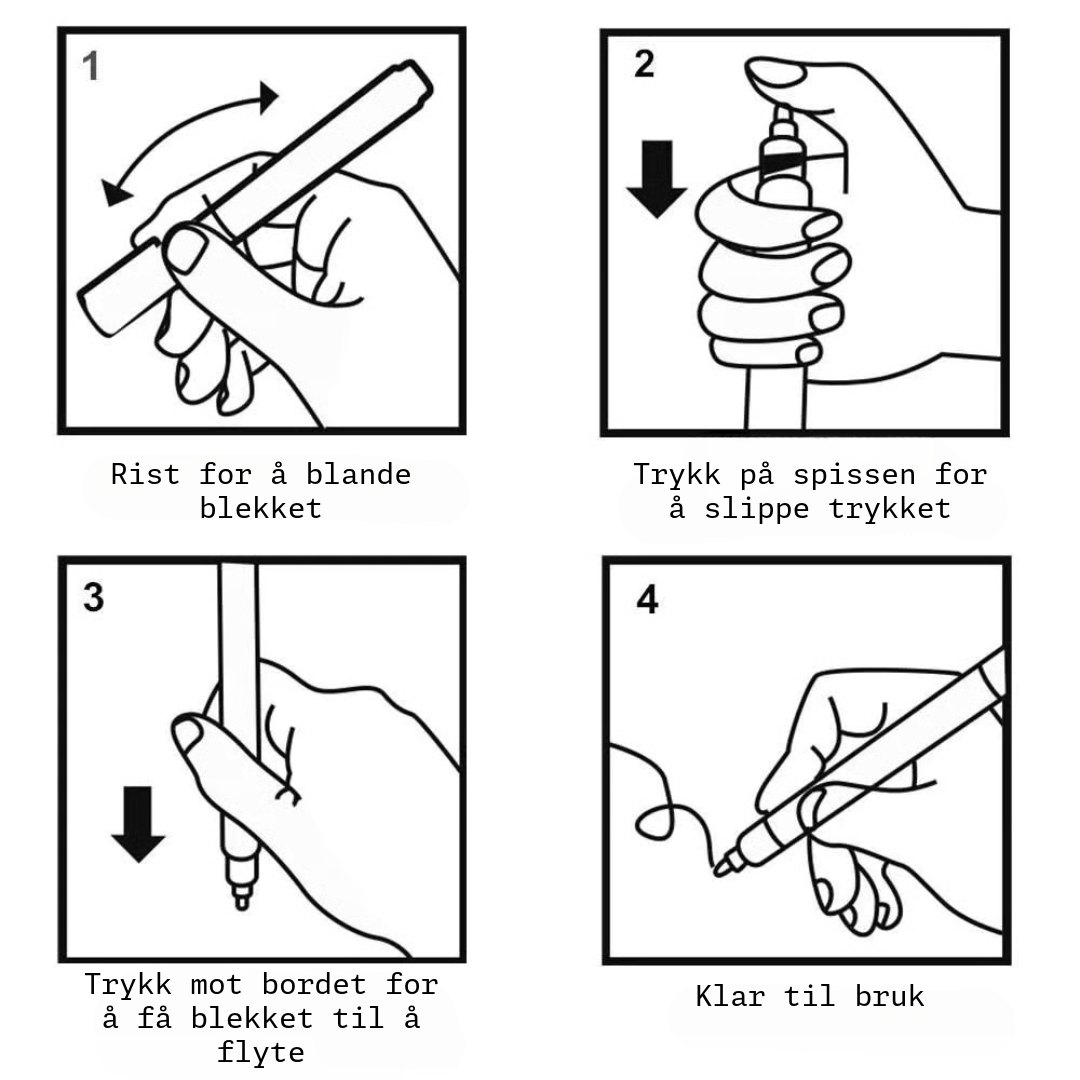 1

Rist for å blande blekket

2

Trykk på spissen for å slippe trykket

3

Trykk mot bordet for å få blekket til å flyte

4

Klar til bruk