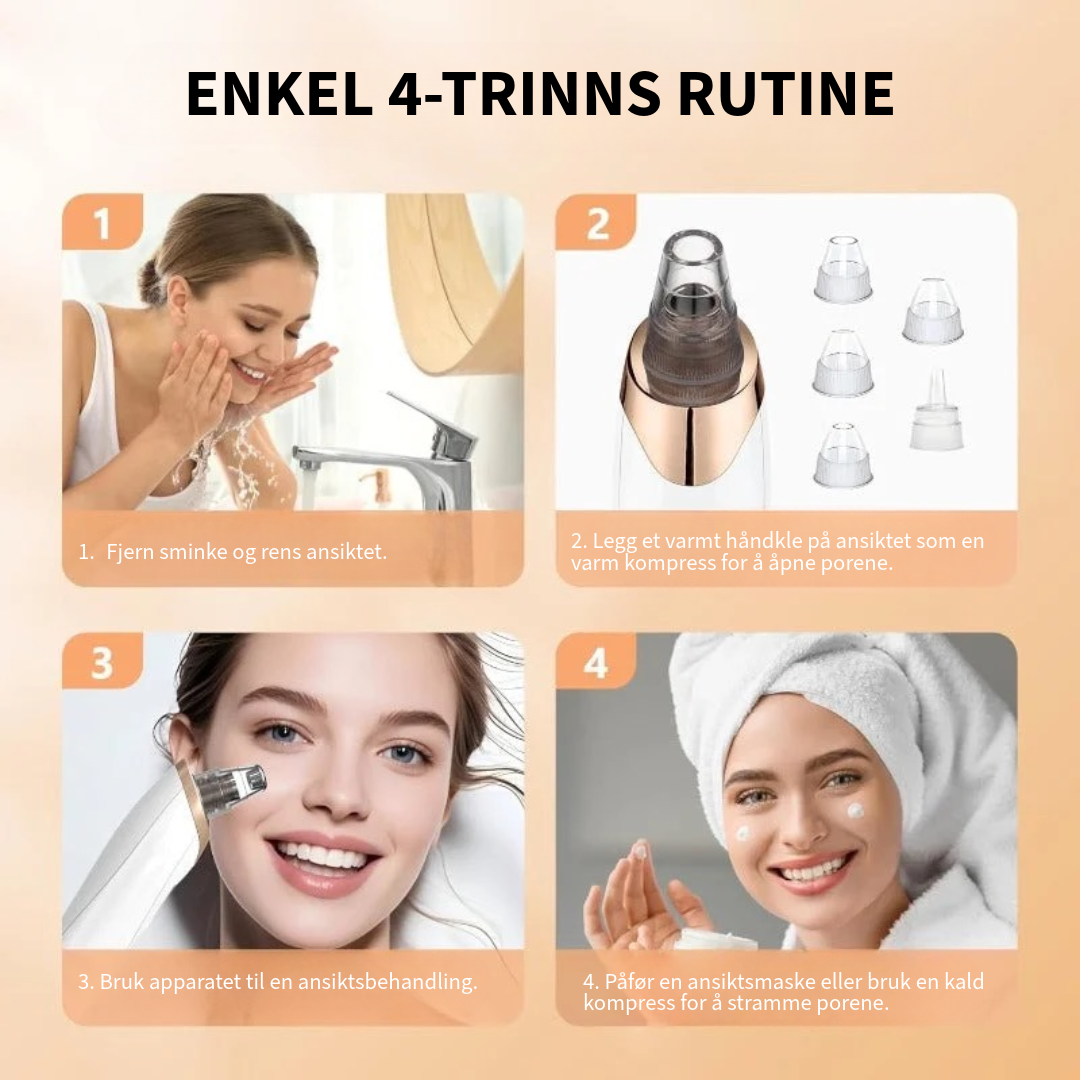 ENKEL 4-TRINNS RUTINE

1

1. Fjern sminke og rens ansiktet.

2

2. Legg et varmt håndkle på ansiktet som en varm kompress for å åpne porene.

3

3. Bruk apparatet til en ansiktsbehandling.

4

4. Påfør en ansiktsmaske eller bruk en kald kompress for å stramme porene.