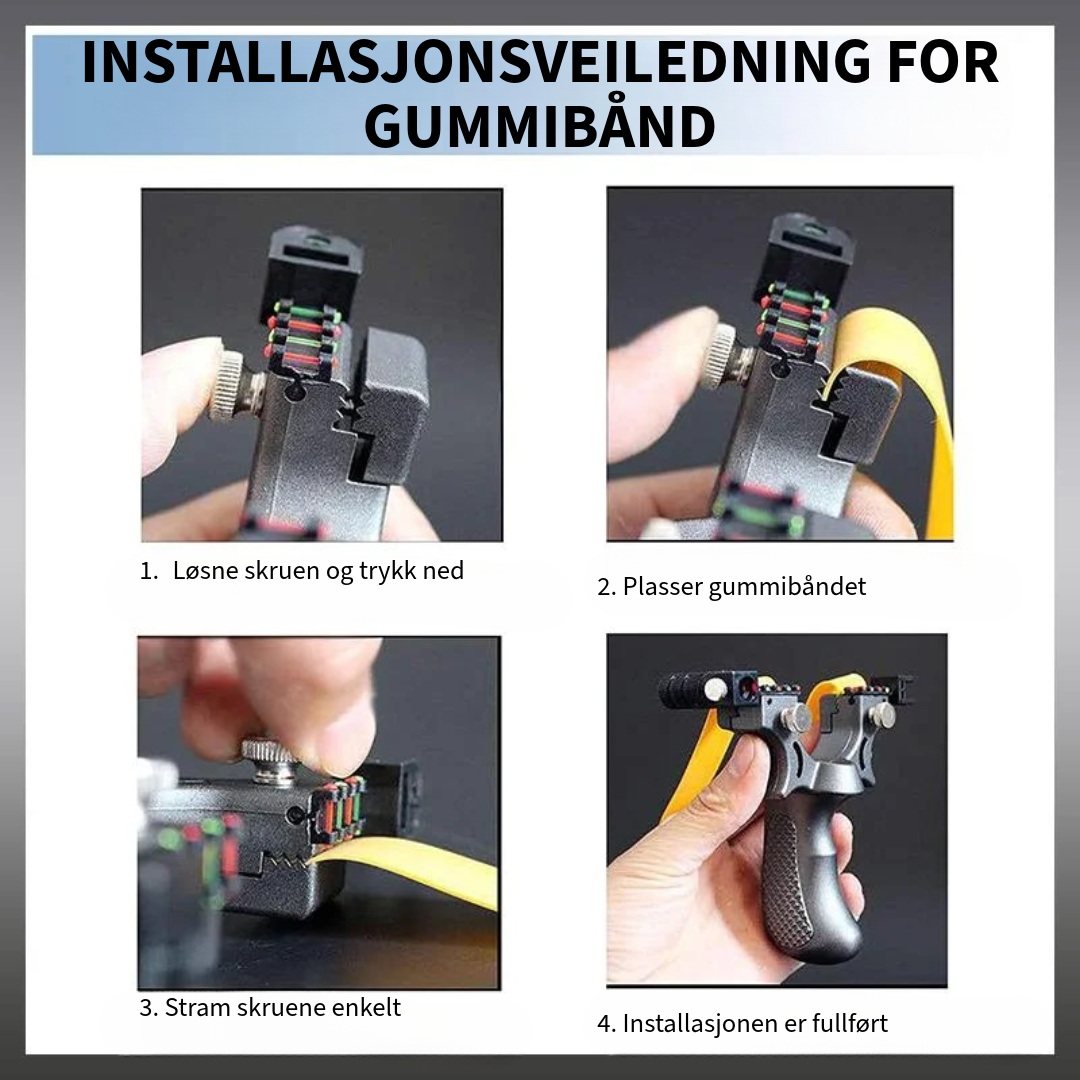 INSTALLASJONSVEILEDNING FOR GUMMIBÅND

1. Løsne skruen og trykk ned

2. Plasser gummibåndet

3. Stram skruene enkelt

4. Installasjonen er fullført